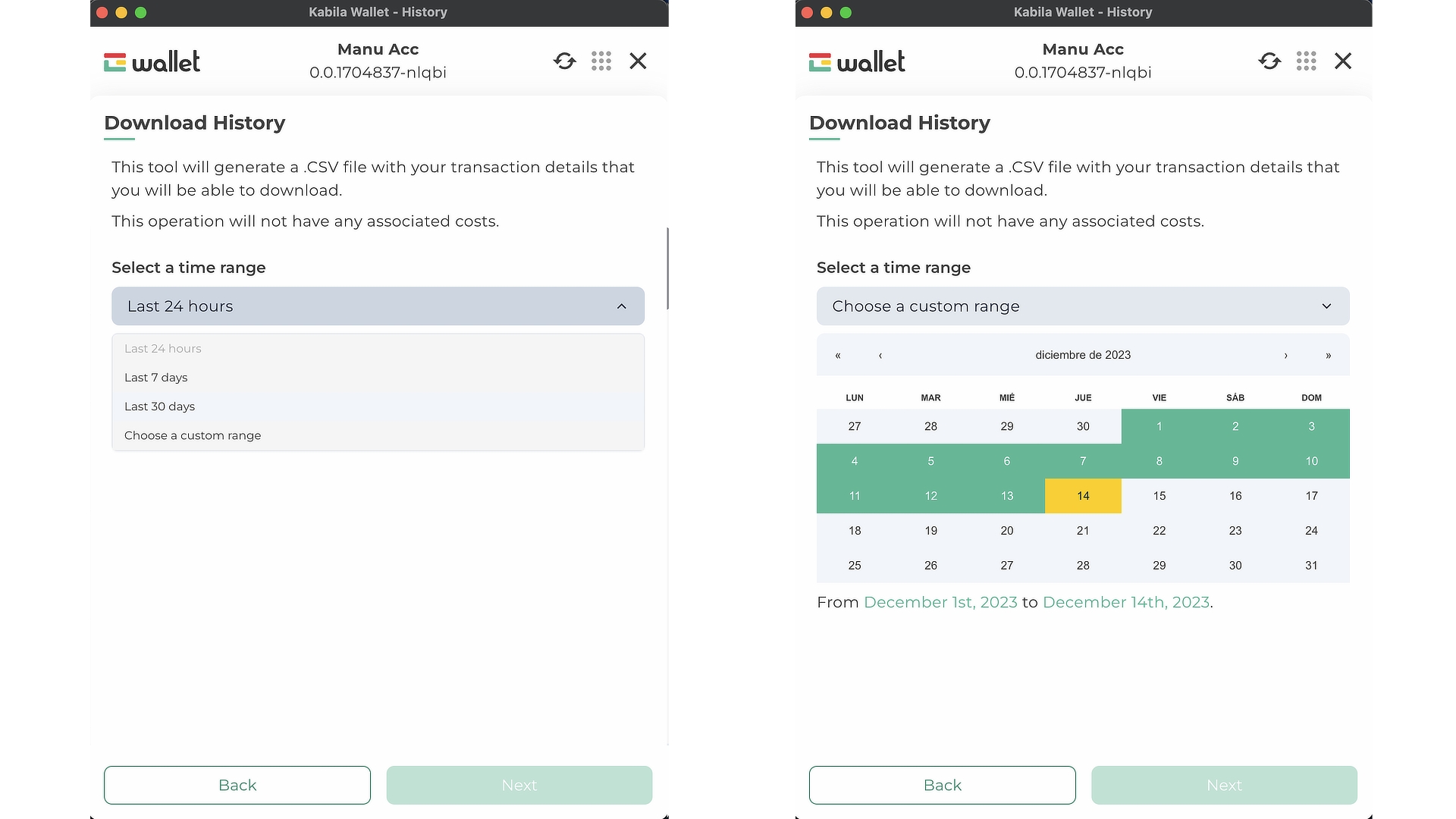 Kabila Wallet - History

wallet

Manu Acc
0.0.1704837-nlqbi

Download History

This tool will generate a .CSV file with your transaction details that you will be able to download.

This operation will not have any associated costs.

Select a time range

Last 24 hours

Last 24 hours
Last 7 days
Last 30 days
Choose a custom range

Back
Next

Kabila Wallet - History

wallet

Manu Acc
0.0.1704837-nlqbi

Download History

This tool will generate a .CSV file with your transaction details that you will be able to download.

This operation will not have any associated costs.

Select a time range

Choose a custom range

« ‹ diciembre de 2023 › »

| LUN | MAR | MIÉ | JUE | VIE | SÁB | DOM |
|---|---|---|---|---|---|---|
| 27 | 28 | 29 | 30 | 1 | 2 | 3 |
| 4 | 5 | 6 | 7 | 8 | 9 | 10 |
| 11 | 12 | 13 | 14 | 15 | 16 | 17 |
| 18 | 19 | 20 | 21 | 22 | 23 | 24 |
| 25 | 26 | 27 | 28 | 29 | 30 | 31 |

From December 1st, 2023 to December 14th, 2023.

Back
Next